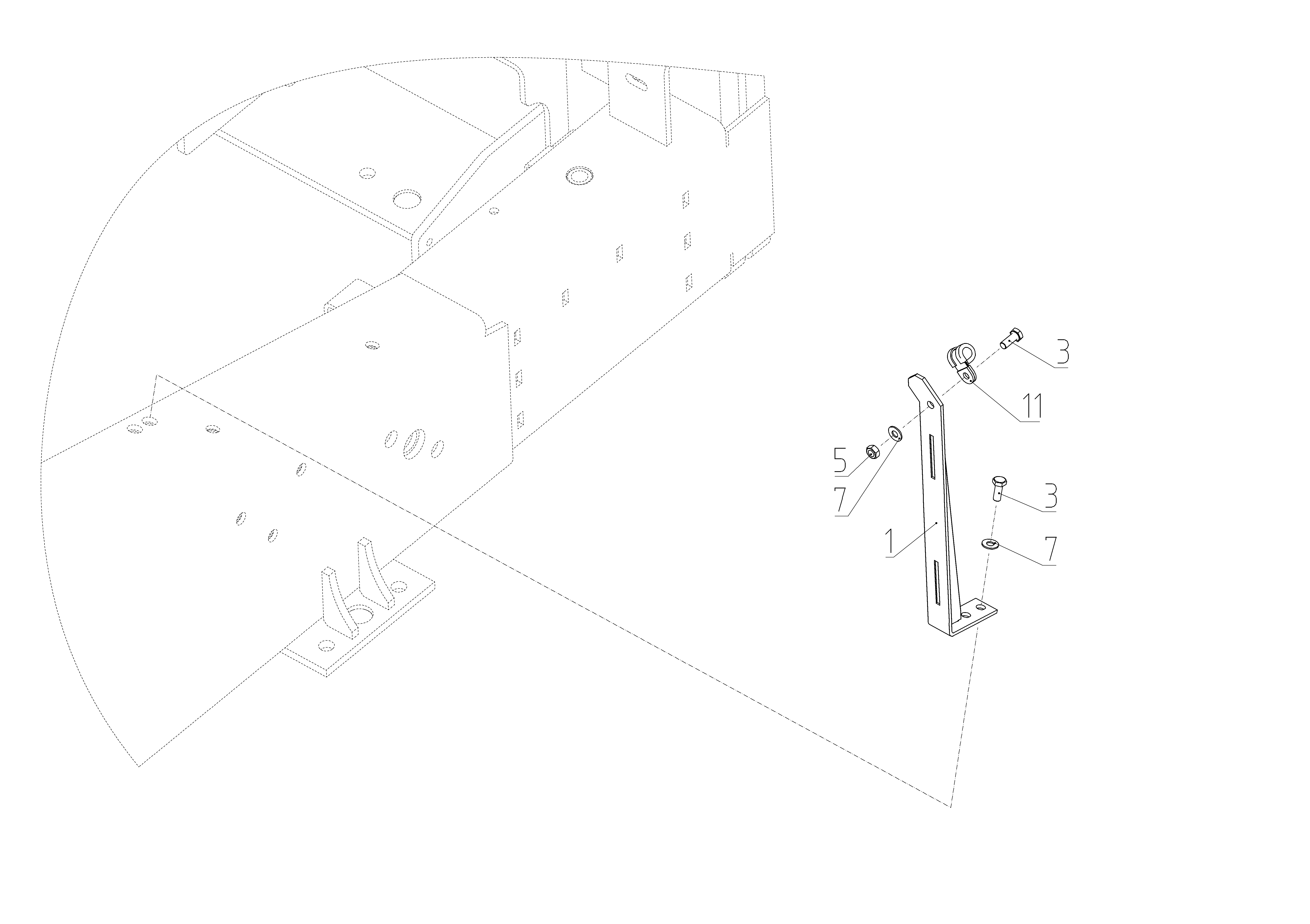 3
11
5
7
3
1
7